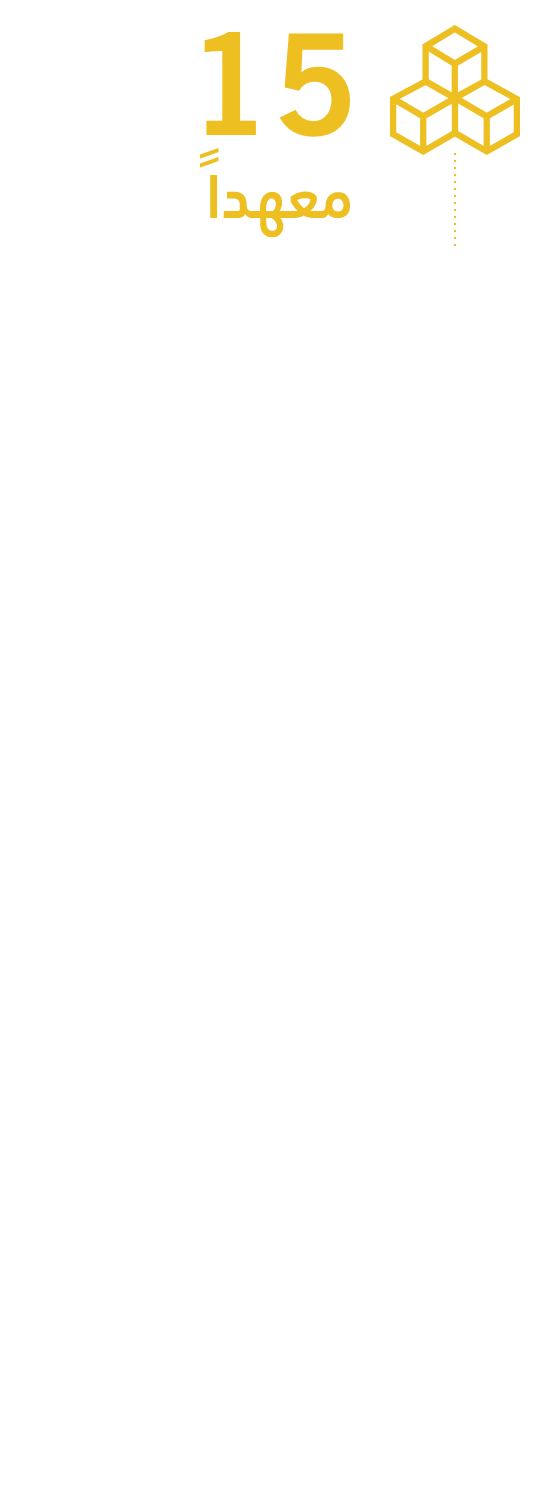 15
معهداً