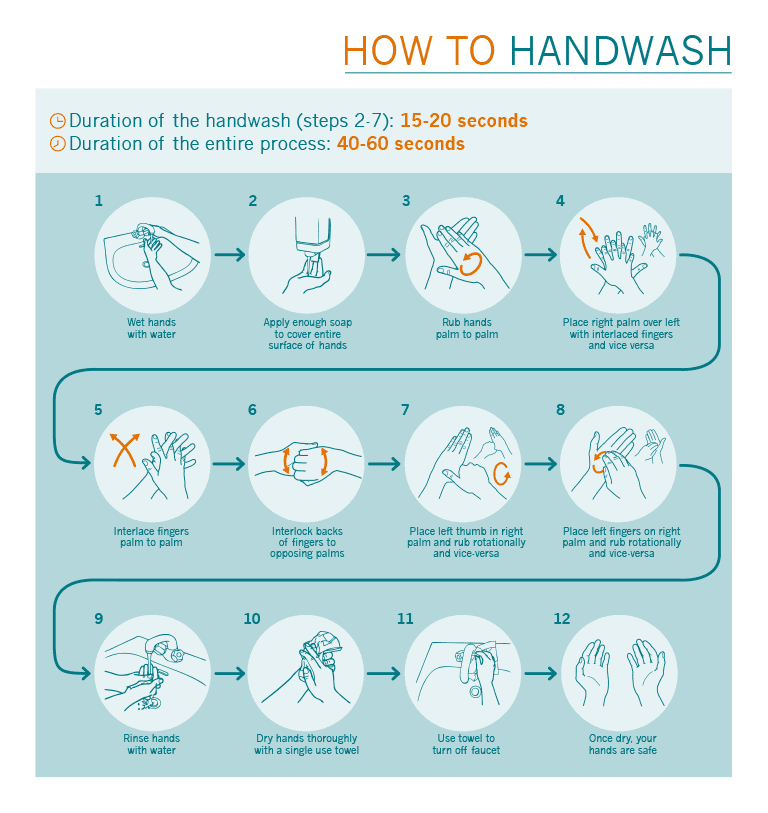 HOW TO HANDWASH

Duration of the handwash (steps 2-7): 15-20 seconds
Duration of the entire process: 40-60 seconds

1
Wet hands with water

2
Apply enough soap to cover entire surface of hands

3
Rub hands palm to palm

4
Place right palm over left with interlaced fingers and vice versa

5
Interlace fingers palm to palm

6
Interlock backs of fingers to opposing palms

7
Place left thumb in right palm and rub rotationally and vice-versa

8
Place left fingers on right palm and rub rotationally and vice-versa

9
Rinse hands with water

10
Dry hands thoroughly with a single use towel

11
Use towel to turn off faucet

12
Once dry, your hands are safe