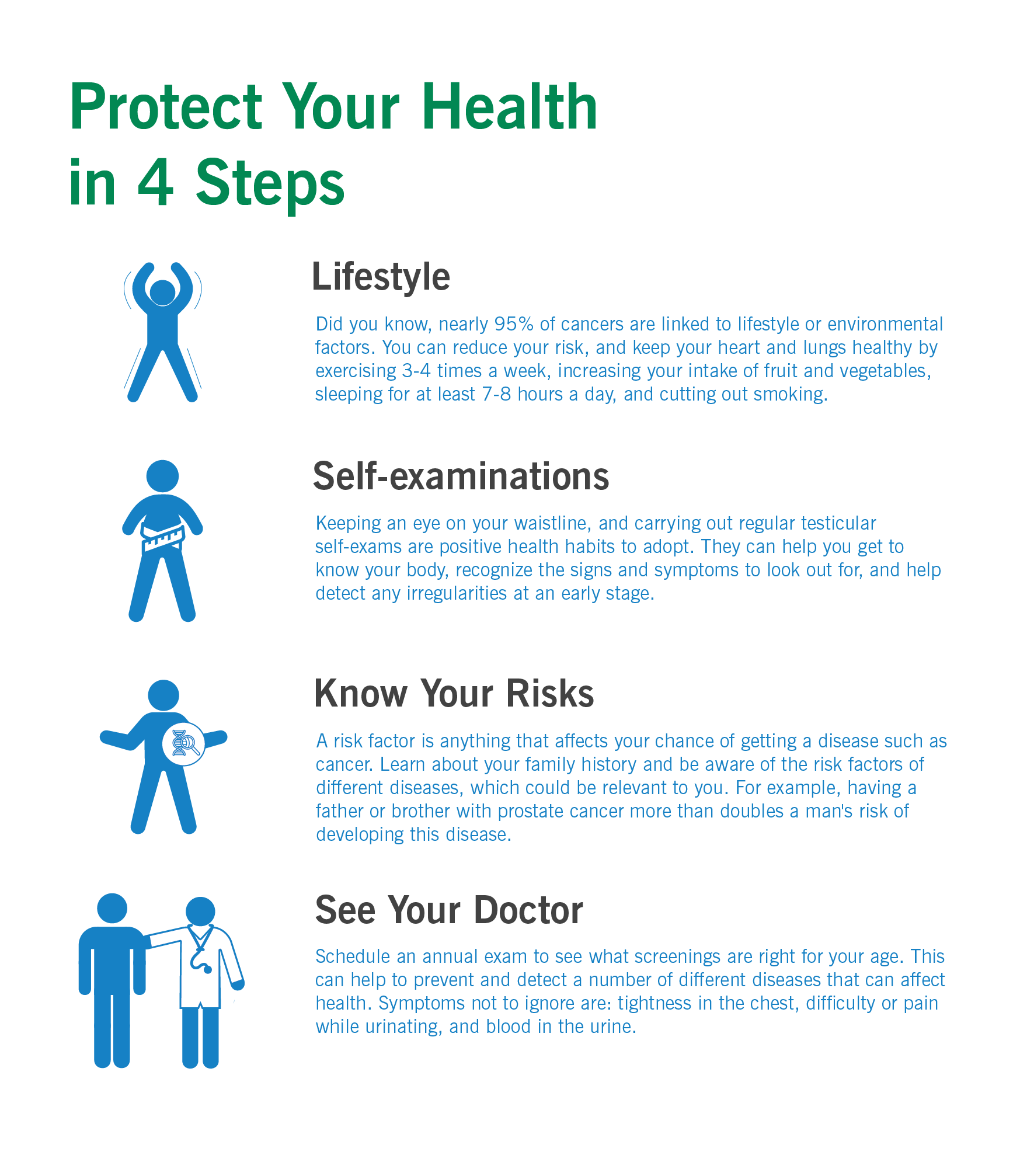 Protect Your Health in 4 Steps

Lifestyle

Did you know, nearly 95% of cancers are linked to lifestyle or environmental factors. You can reduce your risk, and keep your heart and lungs healthy by exercising 3-4 times a week, increasing your intake of fruit and vegetables, sleeping for at least 7-8 hours a day, and cutting out smoking.

Self-examinations

Keeping an eye on your waistline, and carrying out regular testicular self-exams are positive health habits to adopt. They can help you get to know your body, recognize the signs and symptoms to look out for, and help detect any irregularities at an early stage.

Know Your Risks

A risk factor is anything that affects your chance of getting a disease such as cancer. Learn about your family history and be aware of the risk factors of different diseases, which could be relevant to you. For example, having a father or brother with prostate cancer more than doubles a man's risk of developing this disease.

See Your Doctor

Schedule an annual exam to see what screenings are right for your age. This can help to prevent and detect a number of different diseases that can affect health. Symptoms not to ignore are: tightness in the chest, difficulty or pain while urinating, and blood in the urine.